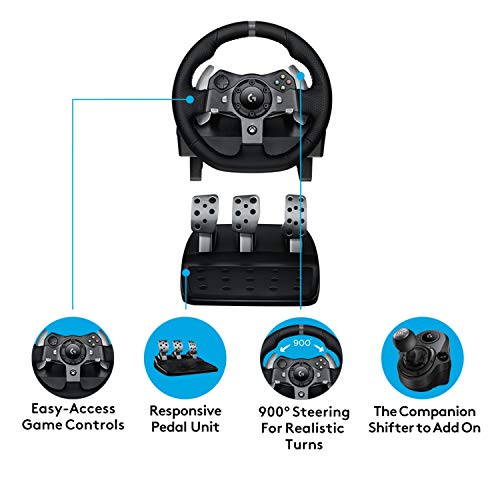 900°

Easy-Access Game Controls

Responsive Pedal Unit

900° Steering For Realistic Turns

The Companion Shifter to Add On